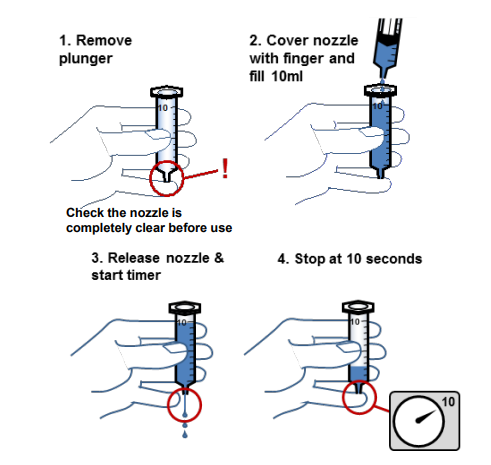 1. Remove plunger

10

!

Check the nozzle is completely clear before use

2. Cover nozzle with finger and fill 10ml

10

3. Release nozzle & start timer

10

4. Stop at 10 seconds

10

10